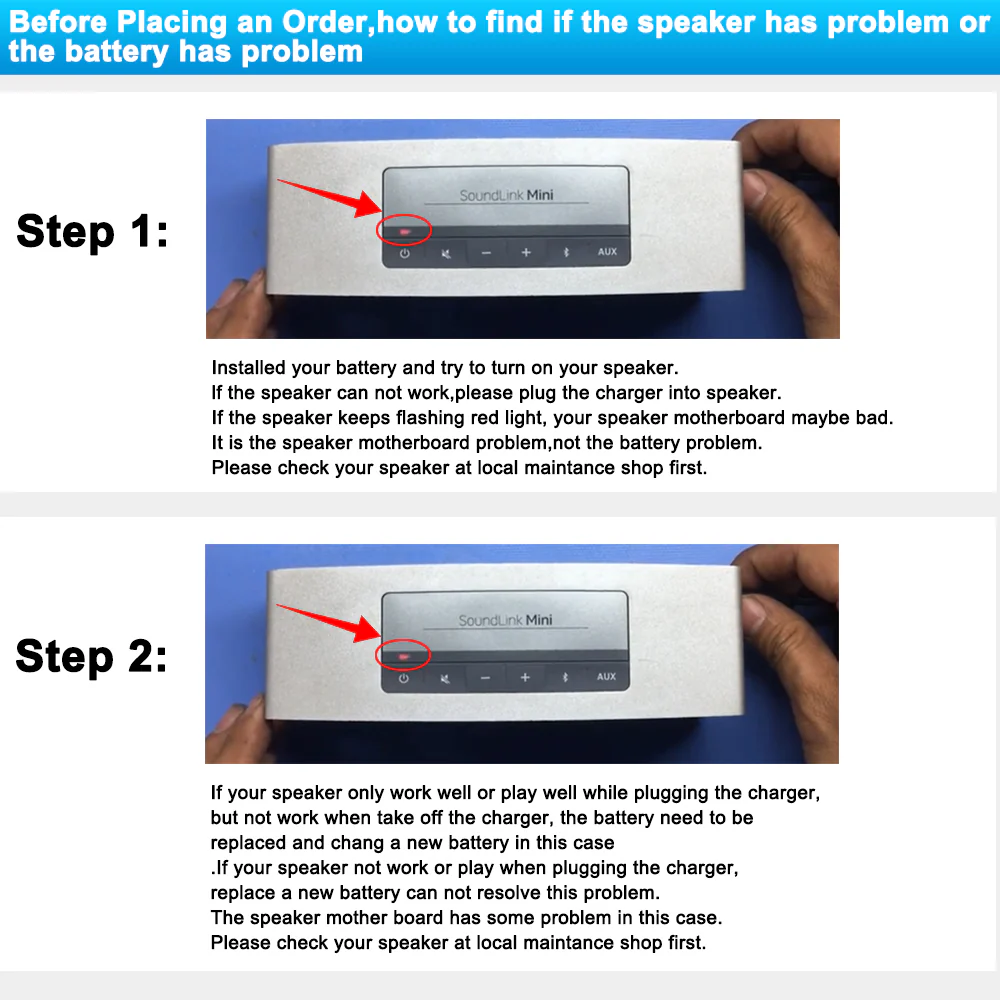 Before Placing an Order,how to find if the speaker has problem or the battery has problem

Step 1:

SoundLink Mini

AUX

Installed your battery and try to turn on your speaker.
If the speaker can not work,please plug the charger into speaker.
If the speaker keeps flashing red light, your speaker motherboard maybe bad.
It is the speaker motherboard problem,not the battery problem.
Please check your speaker at local maintance shop first.

Step 2:

SoundLink Mini

AUX

If your speaker only work well or play well while plugging the charger, but not work when take off the charger, the battery need to be replaced and chang a new battery in this case
.If your speaker not work or play when plugging the charger, replace a new battery can not resolve this problem.
The speaker mother board has some problem in this case.
Please check your speaker at local maintance shop first.