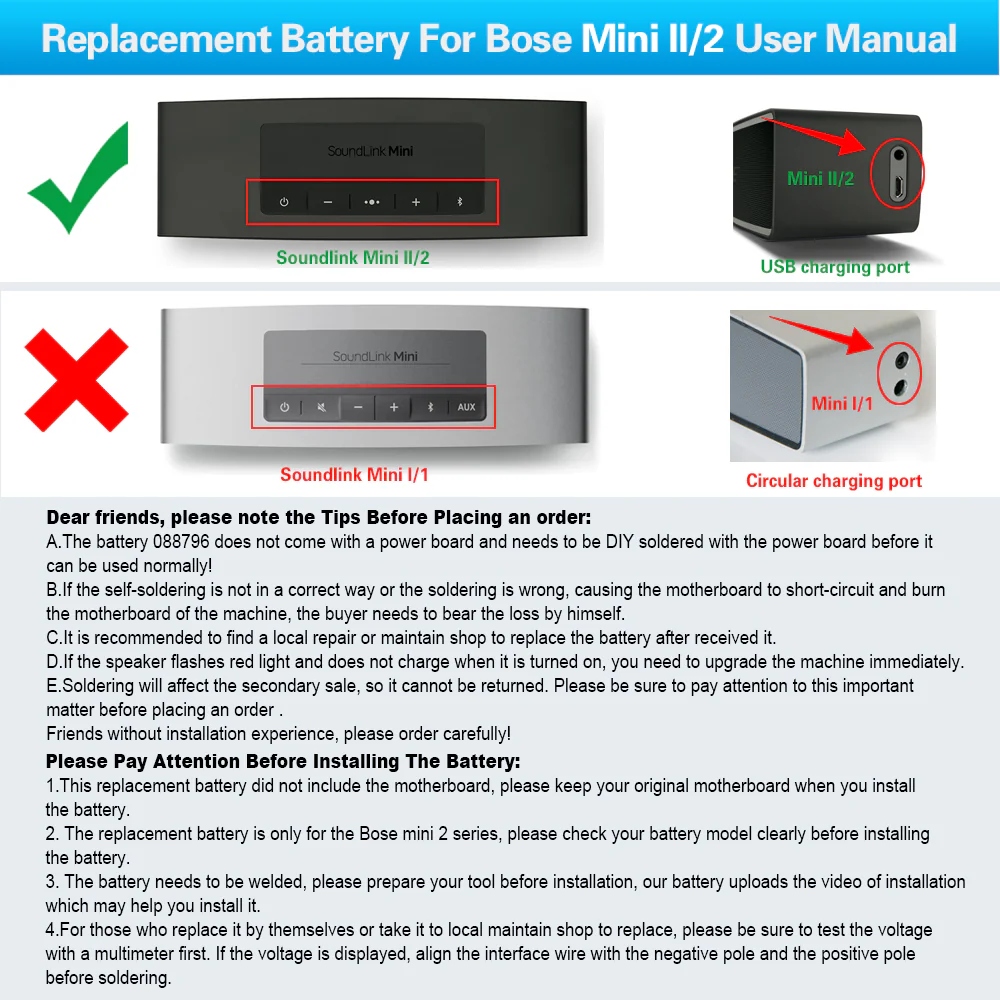 Replacement Battery For Bose Mini II/2 User Manual

SoundLink Mini

Soundlink Mini II/2

Mini II/2

USB charging port

SoundLink Mini

AUX

Soundlink Mini I/1

Mini I/1

Circular charging port

Dear friends, please note the Tips Before Placing an order:
A.The battery 088796 does not come with a power board and needs to be DIY soldered with the power board before it can be used normally!
B.If the self-soldering is not in a correct way or the soldering is wrong, causing the motherboard to short-circuit and burn the motherboard of the machine, the buyer needs to bear the loss by himself.
C.It is recommended to find a local repair or maintain shop to replace the battery after received it.
D.If the speaker flashes red light and does not charge when it is turned on, you need to upgrade the machine immediately.
E.Soldering will affect the secondary sale, so it cannot be returned. Please be sure to pay attention to this important matter before placing an order .
Friends without installation experience, please order carefully!

Please Pay Attention Before Installing The Battery:
1.This replacement battery did not include the motherboard, please keep your original motherboard when you install the battery.
2. The replacement battery is only for the Bose mini 2 series, please check your battery model clearly before installing the battery.
3. The battery needs to be welded, please prepare your tool before installation, our battery uploads the video of installation which may help you install it.
4.For those who replace it by themselves or take it to local maintain shop to replace, please be sure to test the voltage with a multimeter first. If the voltage is displayed, align the interface wire with the negative pole and the positive pole before soldering.